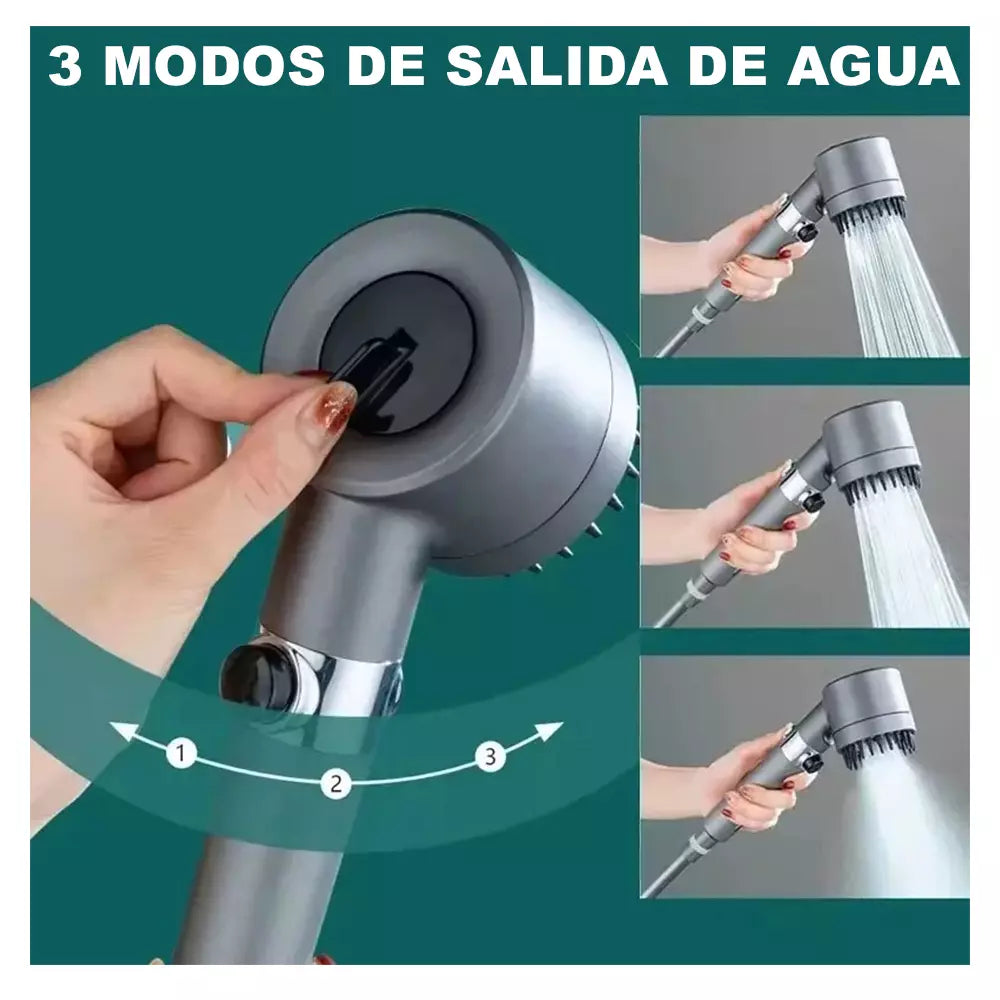 3 MODOS DE SALIDA DE AGUA

1
2
3